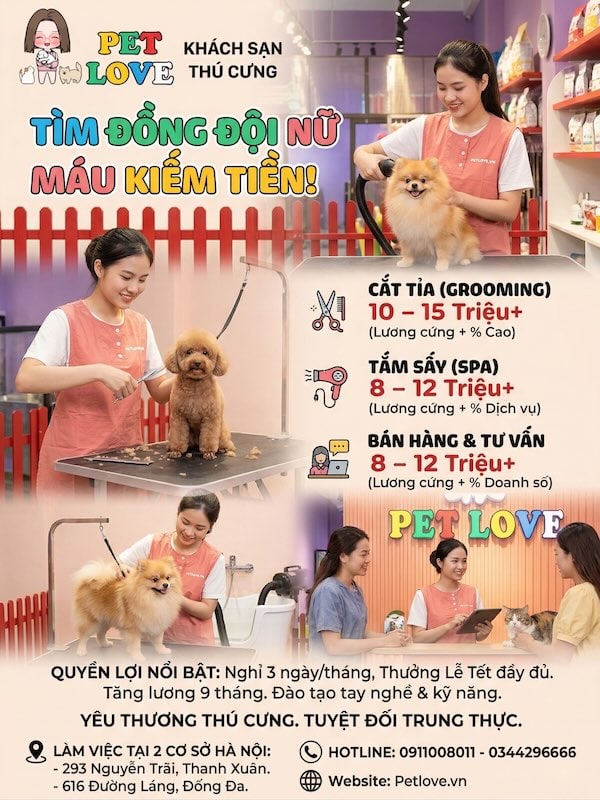 PET LOVE

KHÁCH SẠN THÚ CƯNG

TÌM ĐỒNG ĐỘI NỮ MÁU KIẾM TIỀN!

CẮT TỈA (GROOMING)
10 – 15 Triệu+
(Lương cứng + % Cao)

TẮM SẤY (SPA)
8 – 12 Triệu+
(Lương cứng + % Dịch vụ)

BÁN HÀNG & TƯ VẤN
8 – 12 Triệu+
(Lương cứng + % Doanh số)

PET LOVE

QUYỀN LỢI NỔI BẬT: Nghỉ 3 ngày/tháng, Thưởng Lễ Tết đầy đủ. Tăng lương 9 tháng. Đào tạo tay nghề & kỹ năng.

YÊU THƯƠNG THÚ CƯNG. TUYỆT ĐỐI TRUNG THỰC.

LÀM VIỆC TẠI 2 CƠ SỞ HÀ NỘI:
- 293 Nguyễn Trãi, Thanh Xuân.
- 616 Đường Láng, Đống Đa.

HOTLINE: 0911008011 - 0344296666

Website: Petlove.vn